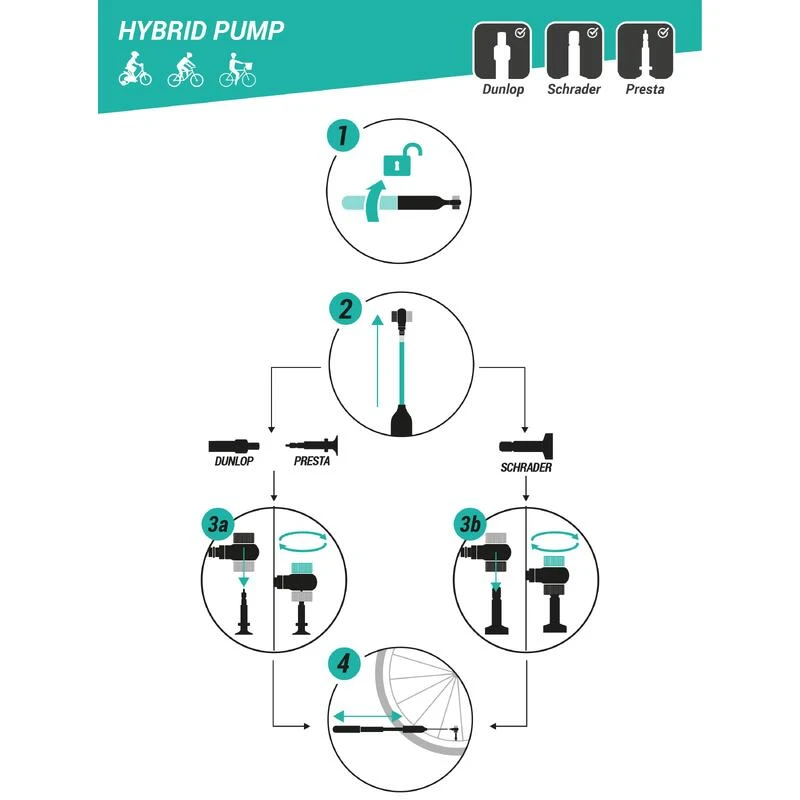 HYBRID PUMP

Dunlop
Schrader
Presta

1

2

DUNLOP
PRESTA

SCHRADER

3a

3b

4