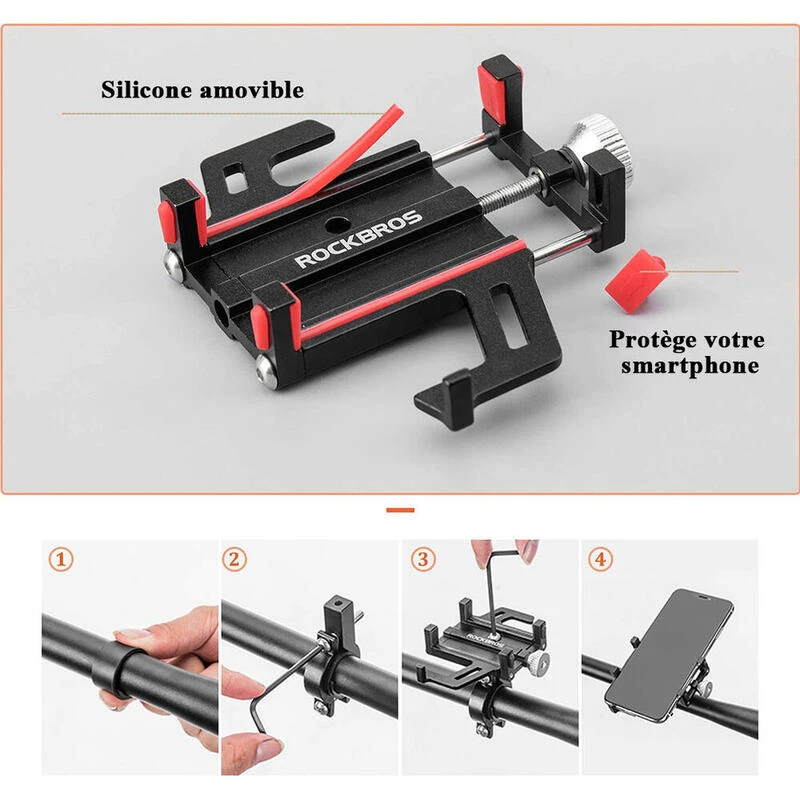 Silicone amovible

ROCKBROS

Protège votre smartphone

1

2

3

ROCKBROS

4